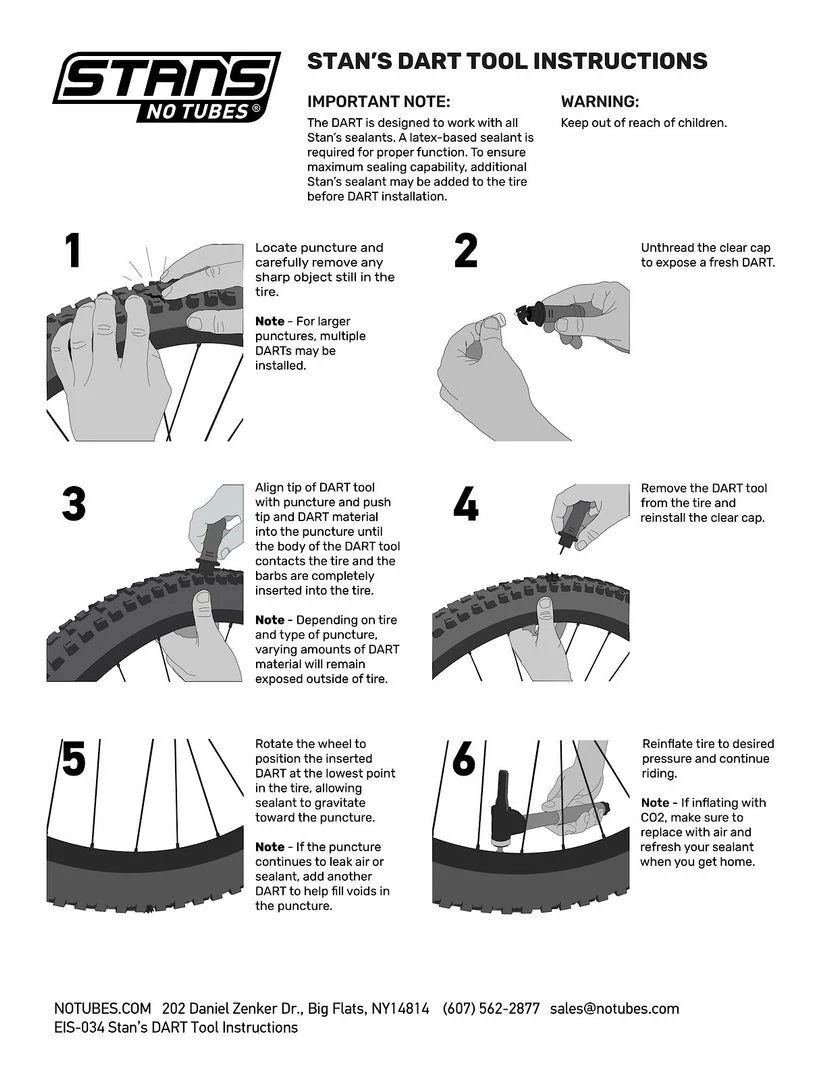 STANS
NO TUBES®

STAN'S DART TOOL INSTRUCTIONS

IMPORTANT NOTE:
The DART is designed to work with all Stan's sealants. A latex-based sealant is required for proper function. To ensure maximum sealing capability, additional Stan's sealant may be added to the tire before DART installation.

WARNING:
Keep out of reach of children.

1
Locate puncture and carefully remove any sharp object still in the tire.

Note - For larger punctures, multiple DARTs may be installed.

2
Unthread the clear cap to expose a fresh DART.

3
Align tip of DART tool with puncture and push tip and DART material into the puncture until the body of the DART tool contacts the tire and the barbs are completely inserted into the tire.

Note - Depending on tire and type of puncture, varying amounts of DART material will remain exposed outside of tire.

4
Remove the DART tool from the tire and reinstall the clear cap.

5
Rotate the wheel to position the inserted DART at the lowest point in the tire, allowing sealant to gravitate toward the puncture.

Note - If the puncture continues to leak air or sealant, add another DART to help fill voids in the puncture.

6
Reinflate tire to desired pressure and continue riding.

Note - If inflating with CO2, make sure to replace with air and refresh your sealant when you get home.

NOTUBES.COM 202 Daniel Zenker Dr., Big Flats, NY14814 (607) 562-2877 sales@notubes.com
EIS-034 Stan's DART Tool Instructions