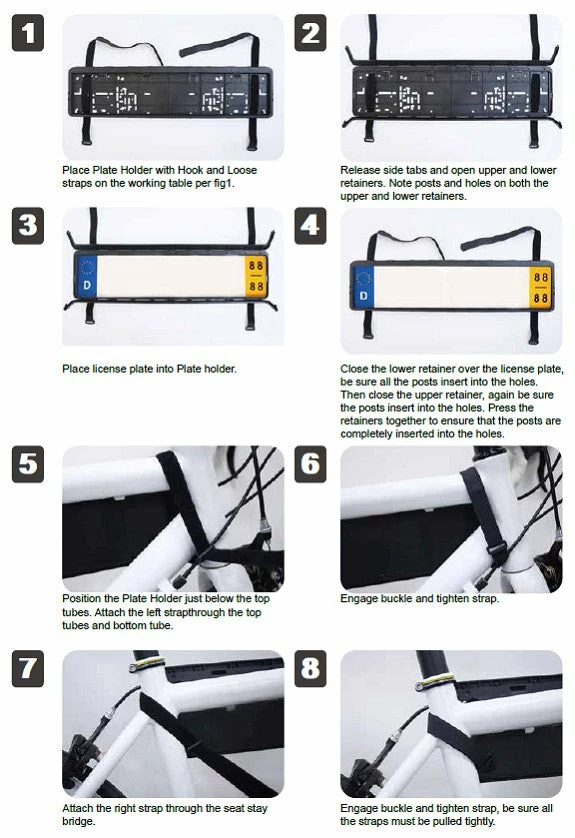 1

Place Plate Holder with Hook and Loose straps on the working table per fig1.

2

Release side tabs and open upper and lower retainers. Note posts and holes on both the upper and lower retainers.

3

D

88
88

Place license plate into Plate holder.

4

D

88
88

Close the lower retainer over the license plate, be sure all the posts insert into the holes. Then close the upper retainer, again be sure the posts insert into the holes. Press the retainers together to ensure that the posts are completely inserted into the holes.

5

Position the Plate Holder just below the top tubes. Attach the left strapthrough the top tubes and bottom tube.

6

Engage buckle and tighten strap.

7

Attach the right strap through the seat stay bridge.

8

Engage buckle and tighten strap, be sure all the straps must be pulled tightly.